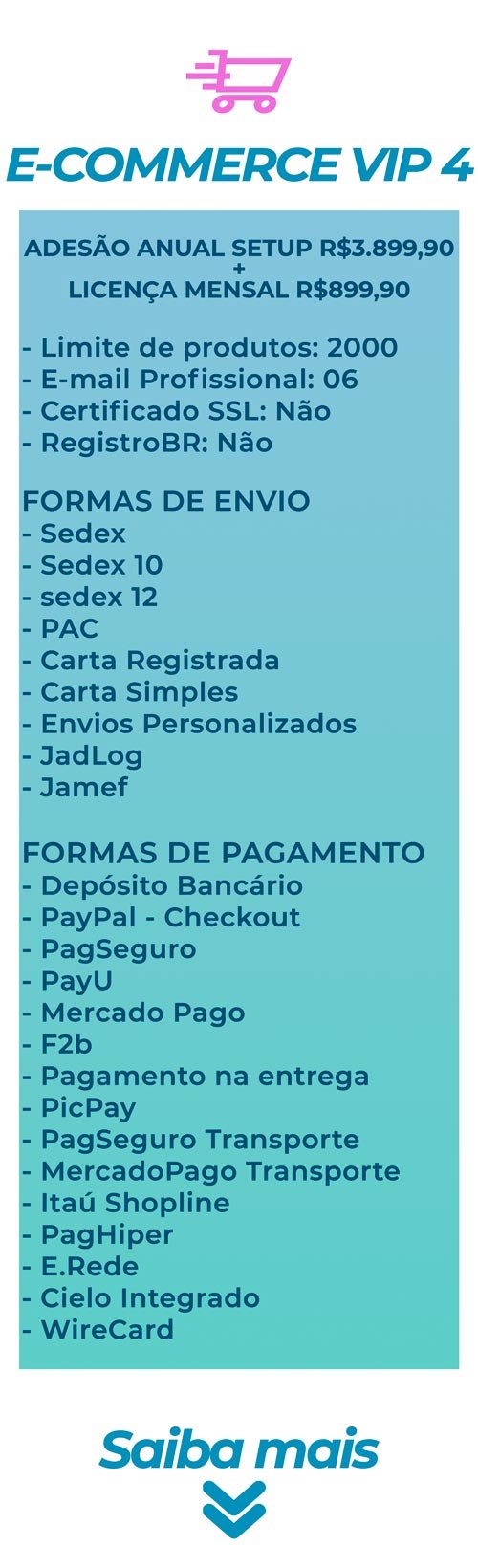 E-COMMERCE VIP 4

ADESÃO ANUAL SETUP R$3.899,90
+
LICENÇA MENSAL R$899,90

- Limite de produtos: 2000
- E-mail Profissional: 06
- Certificado SSL: Não
- RegistroBR: Não

FORMAS DE ENVIO
- Sedex
- Sedex 10
- sedex 12
- PAC
- Carta Registrada
- Carta Simples
- Envios Personalizados
- JadLog
- Jamef

FORMAS DE PAGAMENTO
- Depósito Bancário
- PayPal - Checkout
- PagSeguro
- PayU
- Mercado Pago
- F2b
- Pagamento na entrega
- PicPay
- PagSeguro Transporte
- MercadoPago Transporte
- Itaú Shopline
- PagHiper
- E.Rede
- Cielo Integrado
- WireCard

Saiba mais